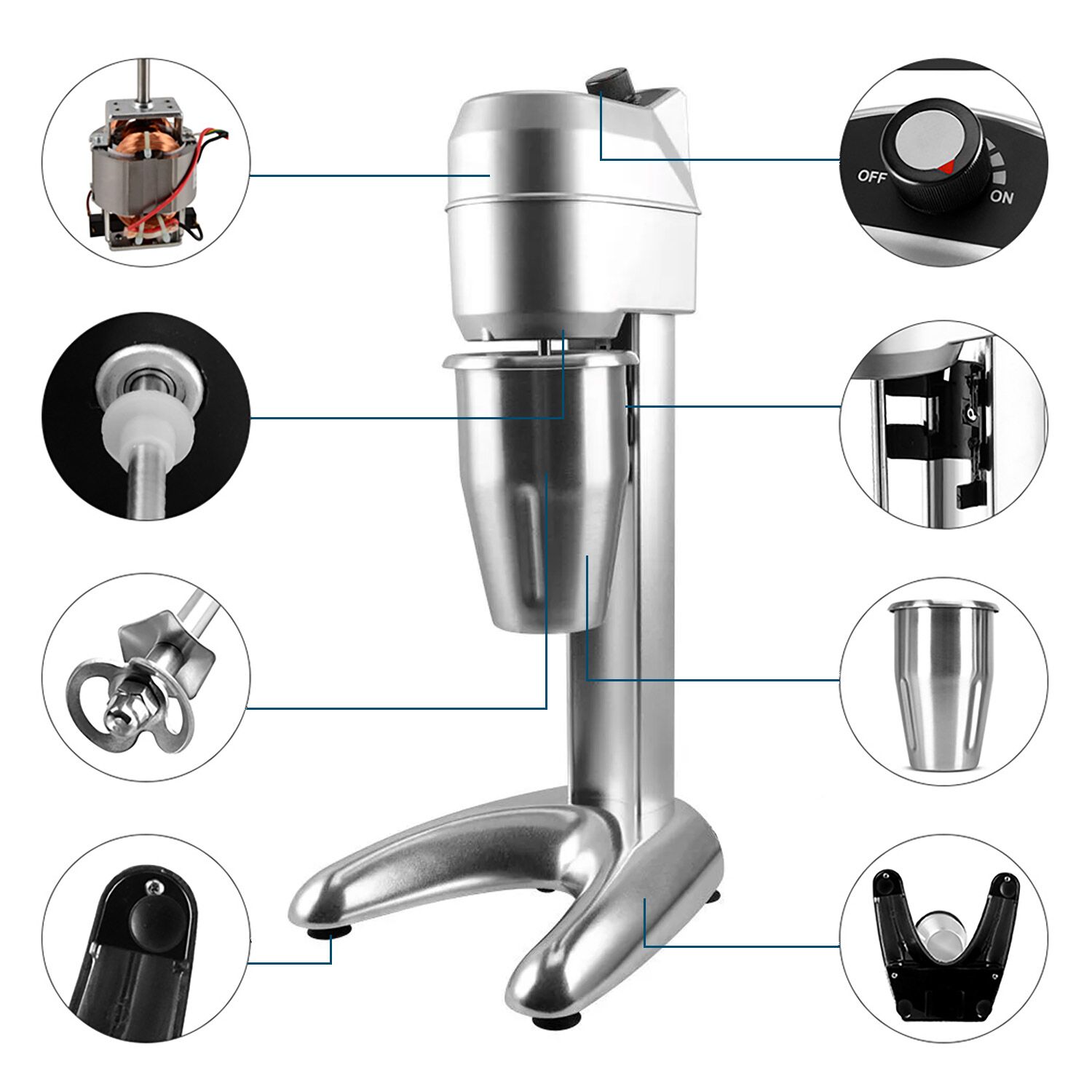 OFF
ON