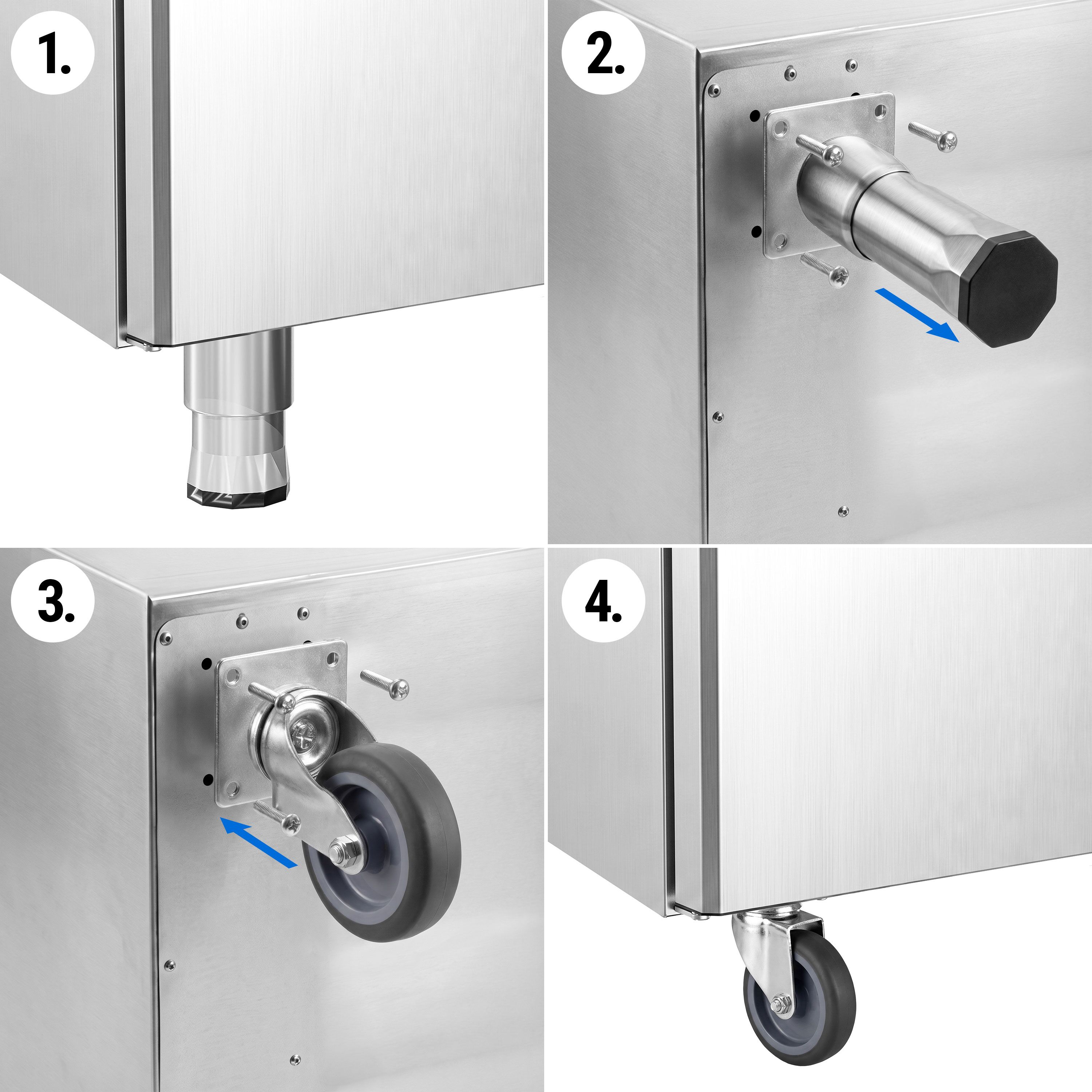 1.

2.

3.

4.