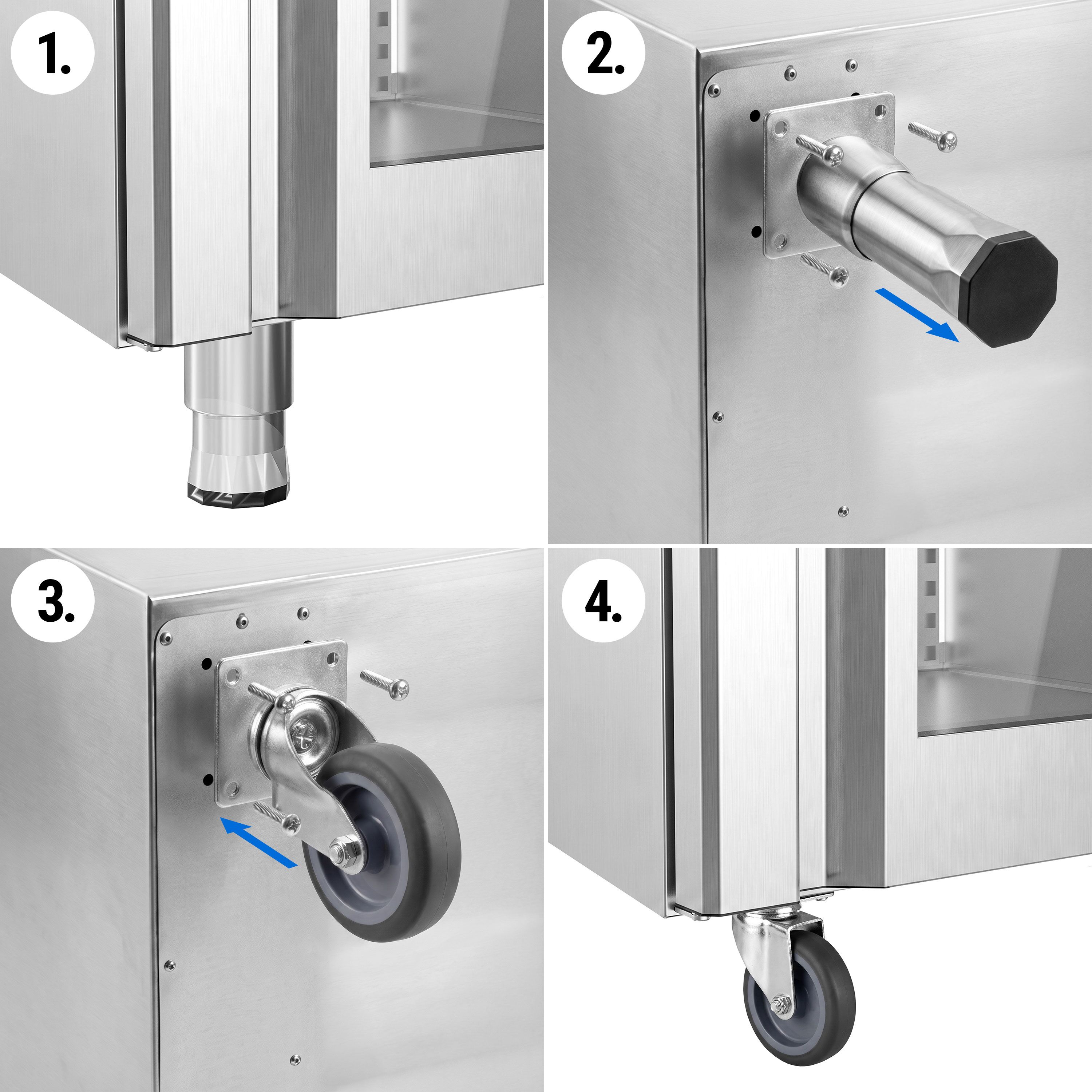 1.

2.

3.

4.