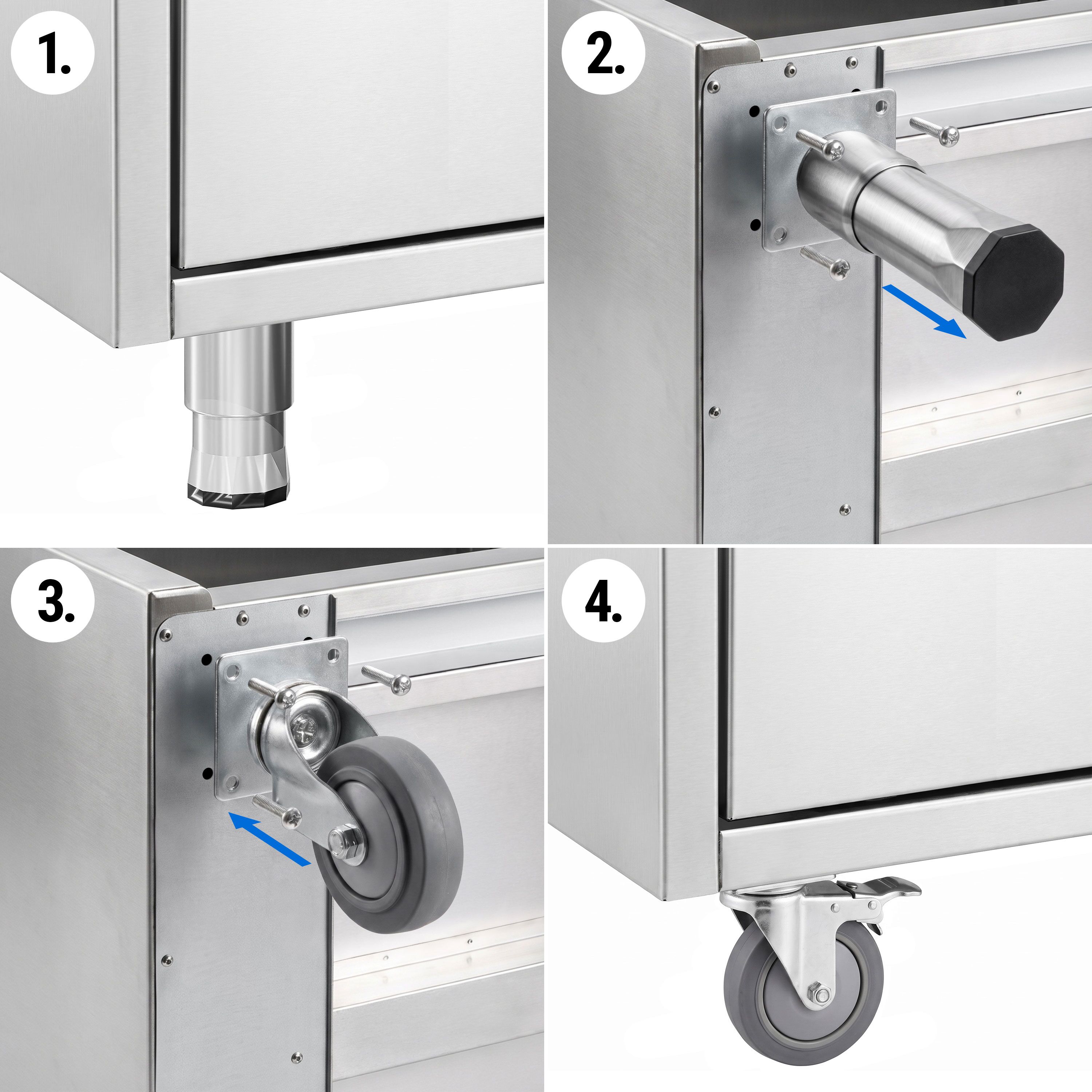 1.

2.

3.

4.