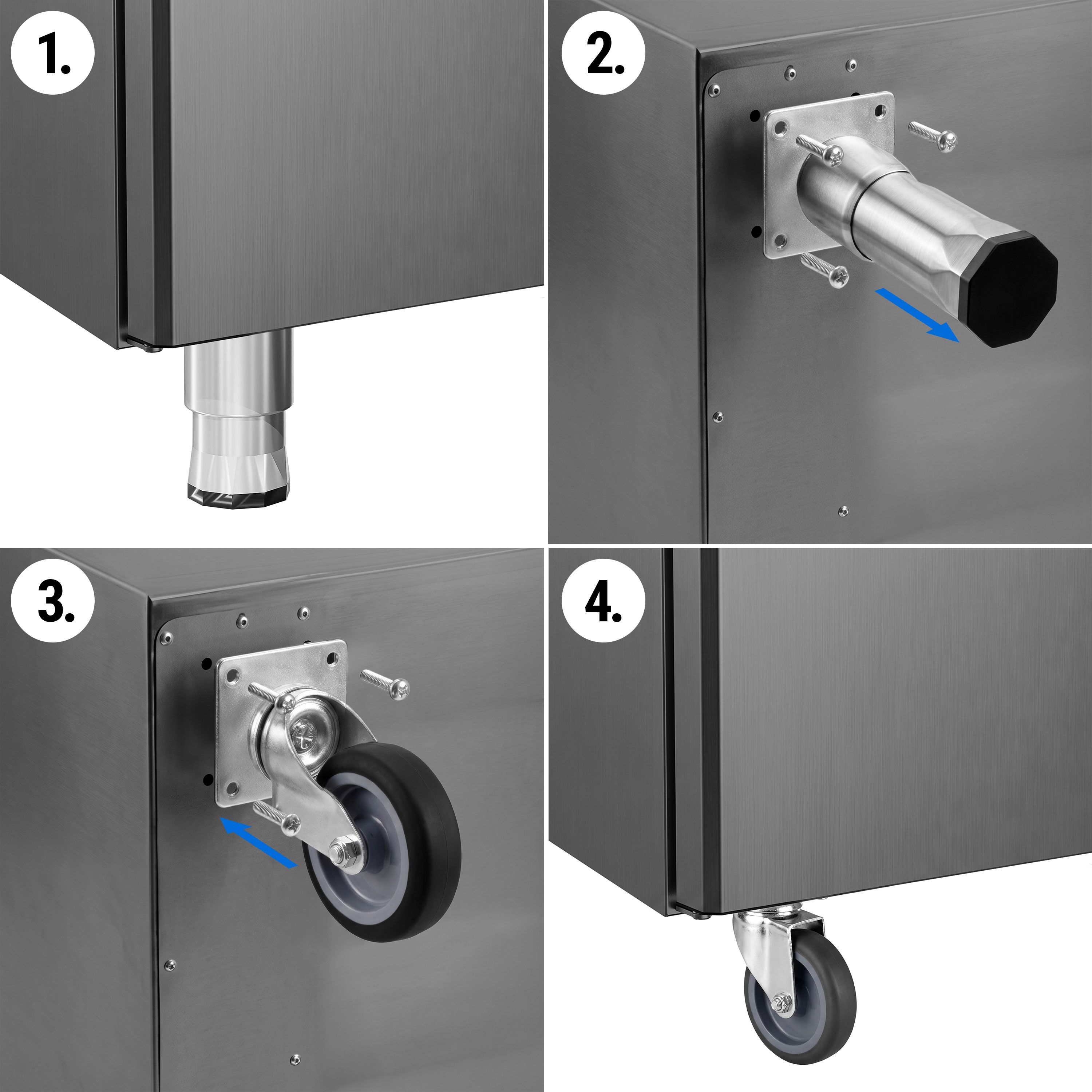 1.

2.

3.

4.