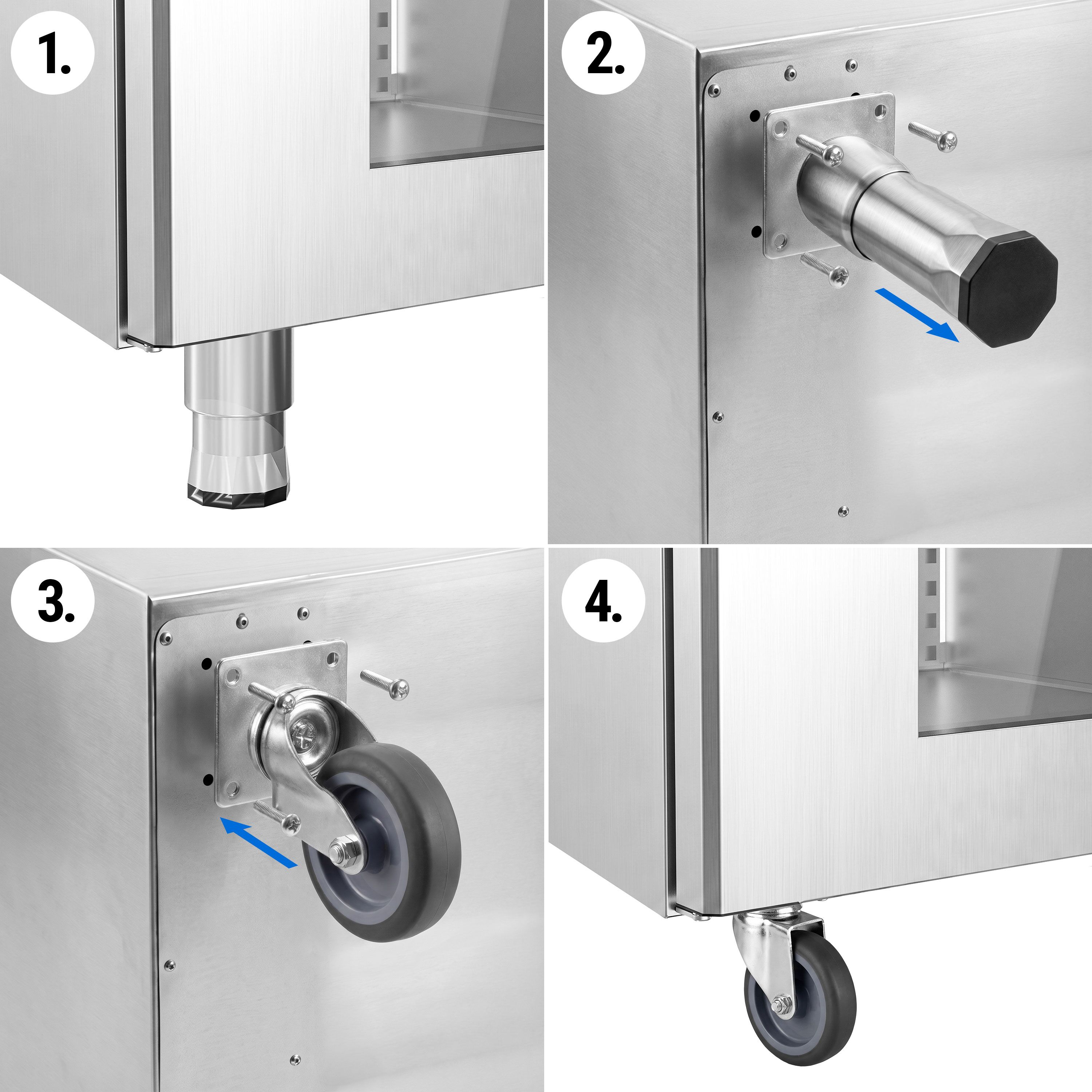 1.

2.

3.

4.