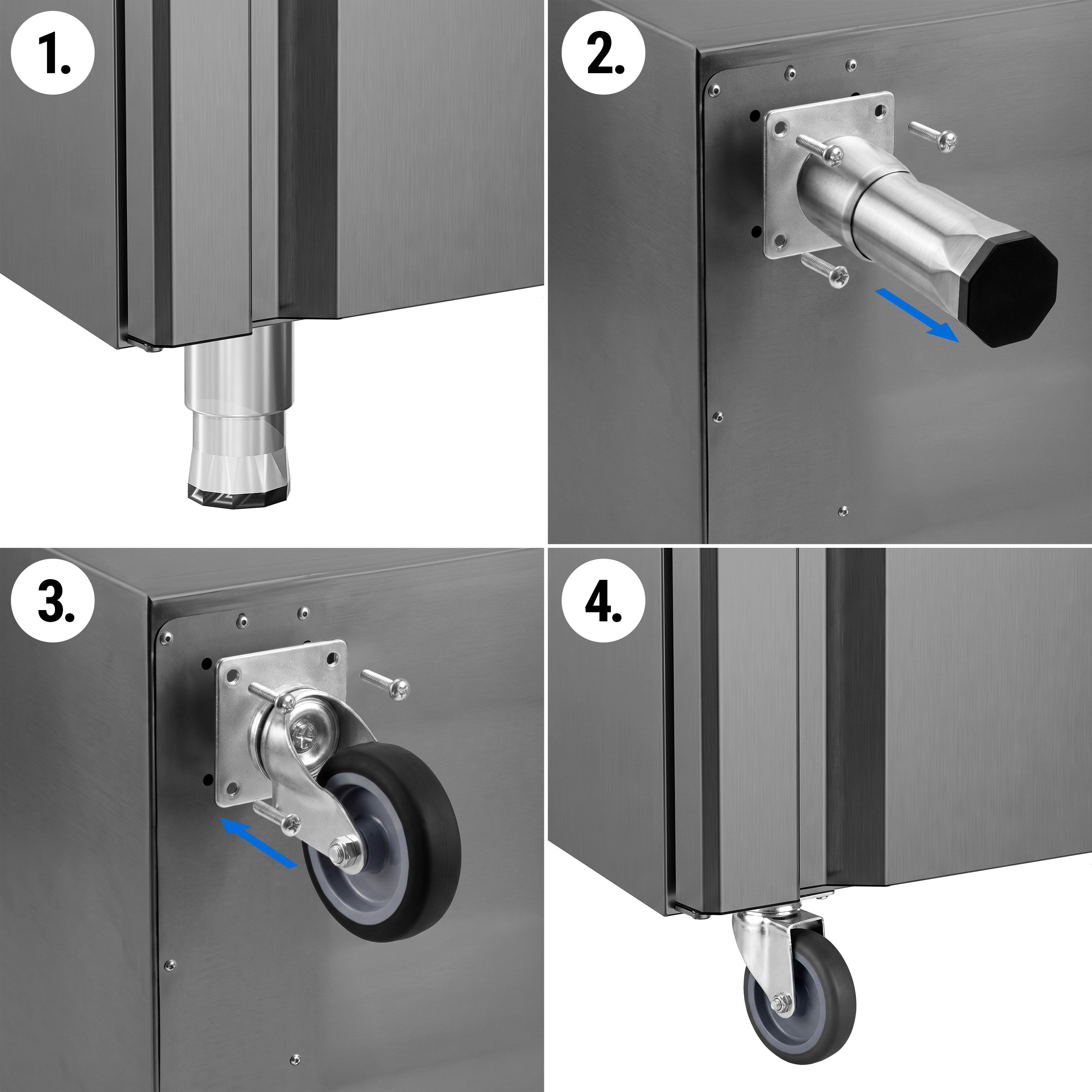 1.

2.

3.

4.