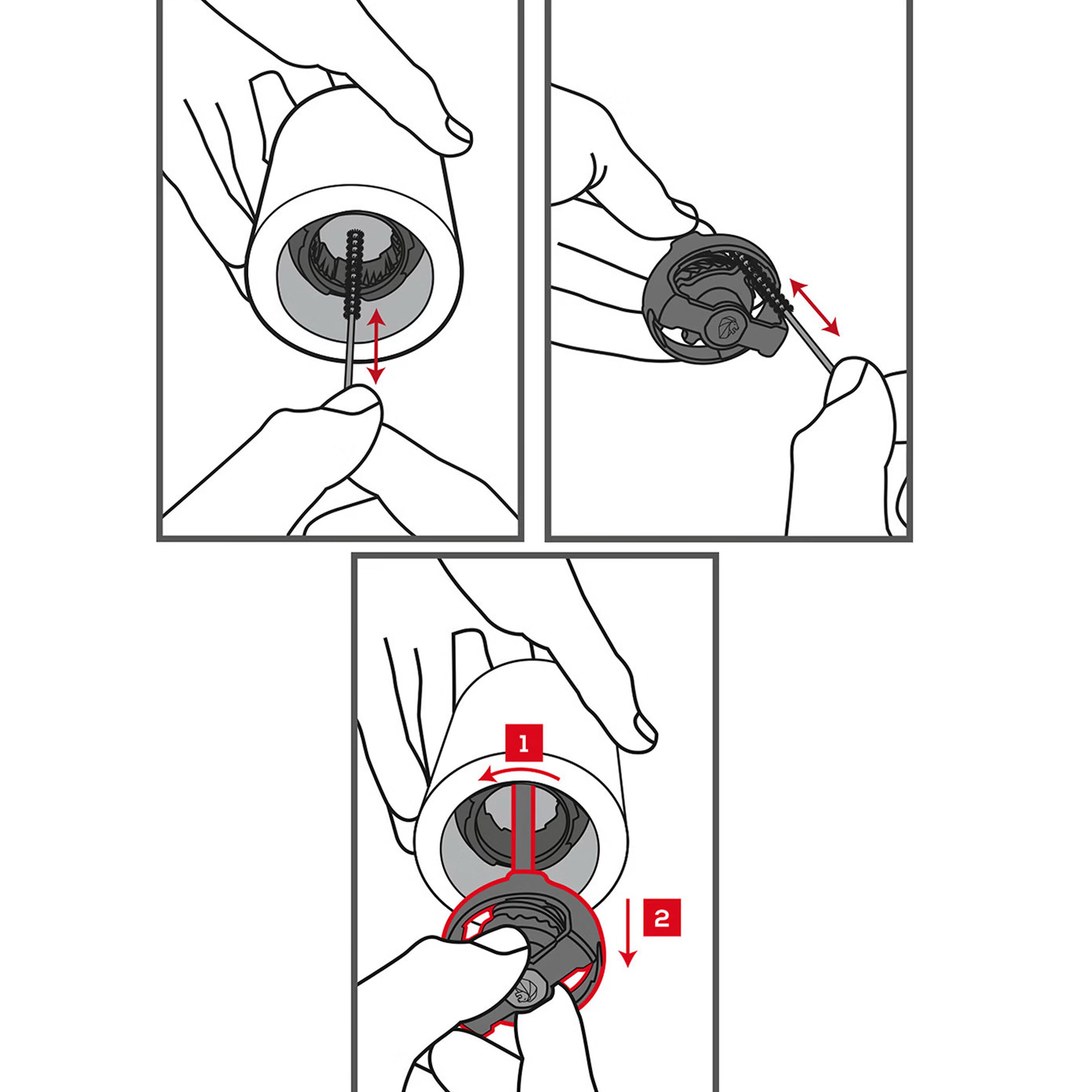 1

2